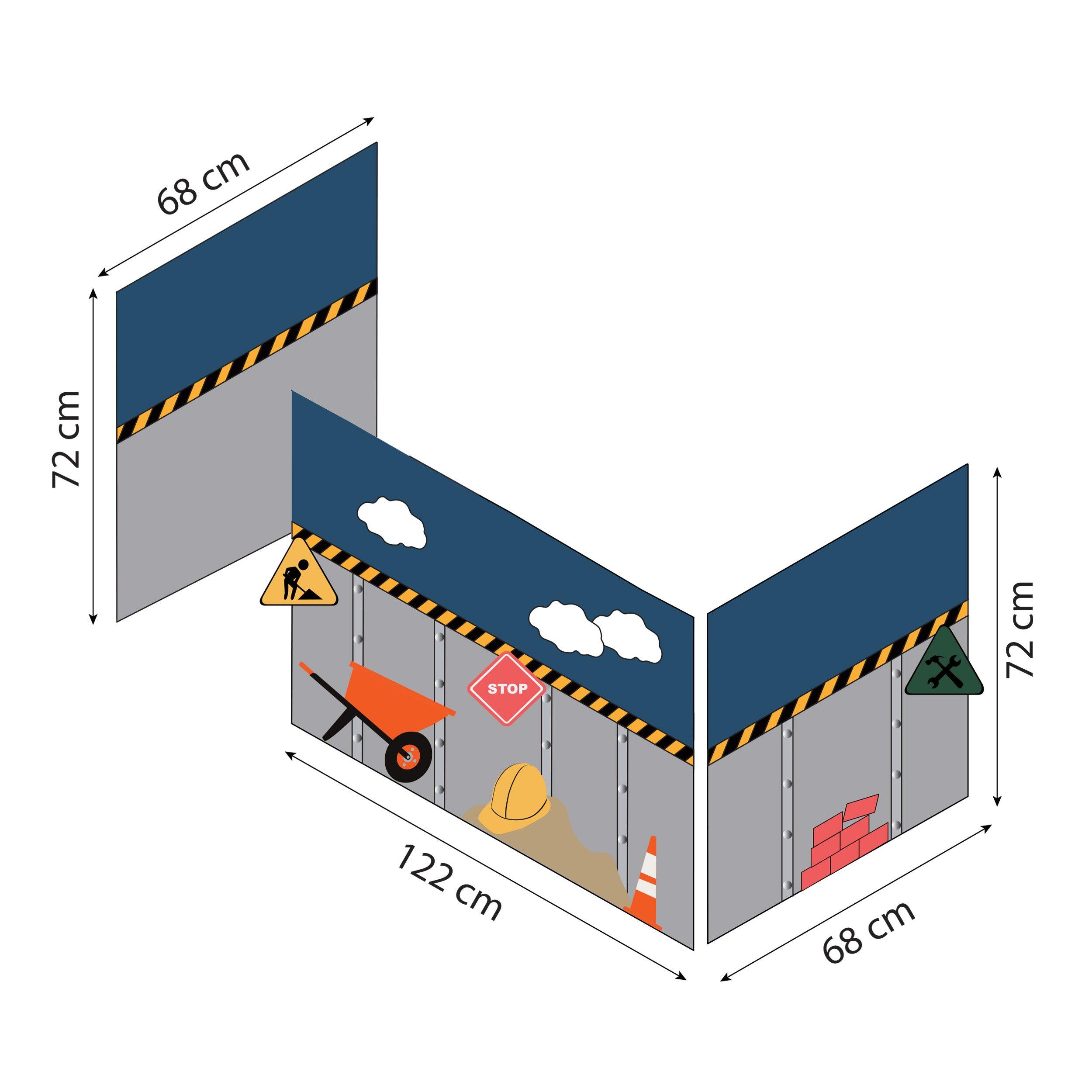 68 cm

72 cm

STOP

72 cm

122 cm

68 cm